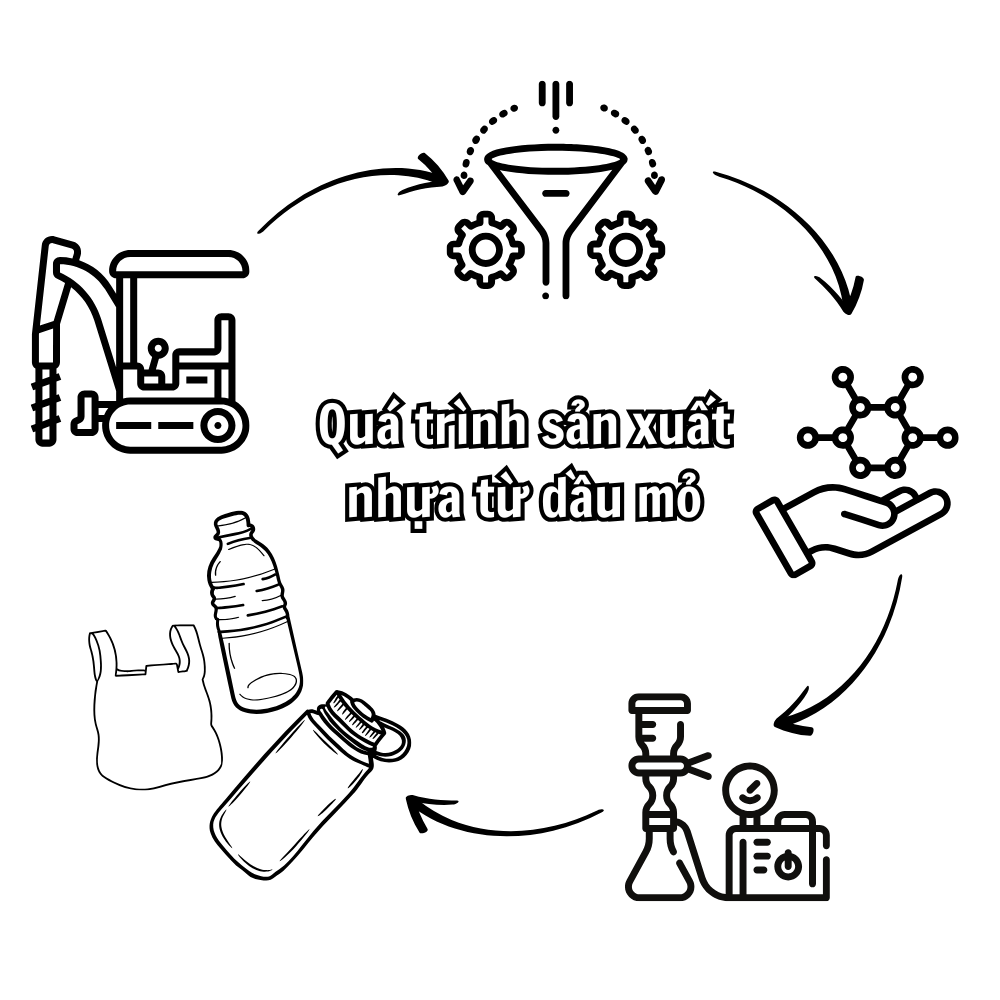 Quá trình sản xuất nhựa từ dầu mỏ